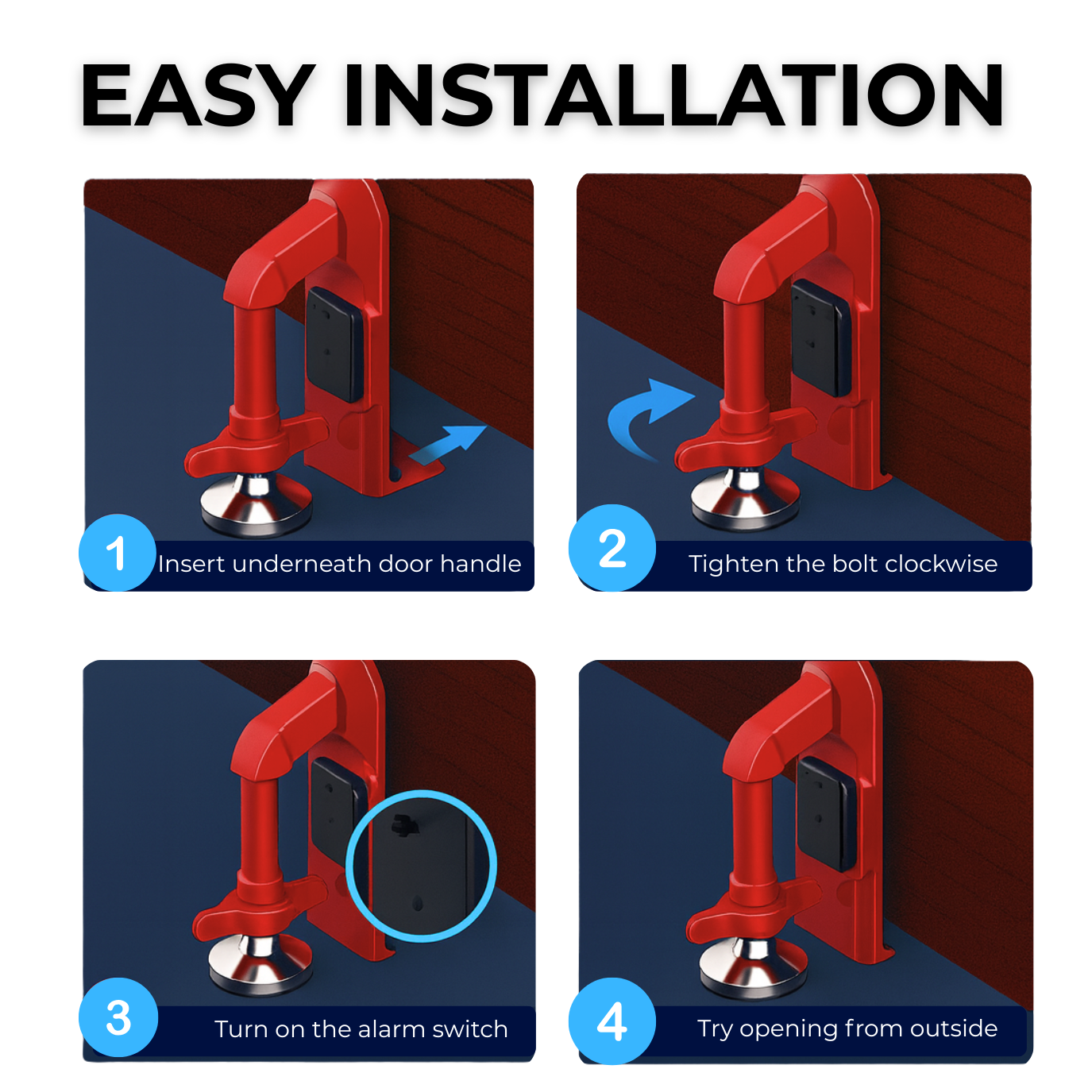 EASY INSTALLATION

1 Insert underneath door handle

2 Tighten the bolt clockwise

3 Turn on the alarm switch

4 Try opening from outside